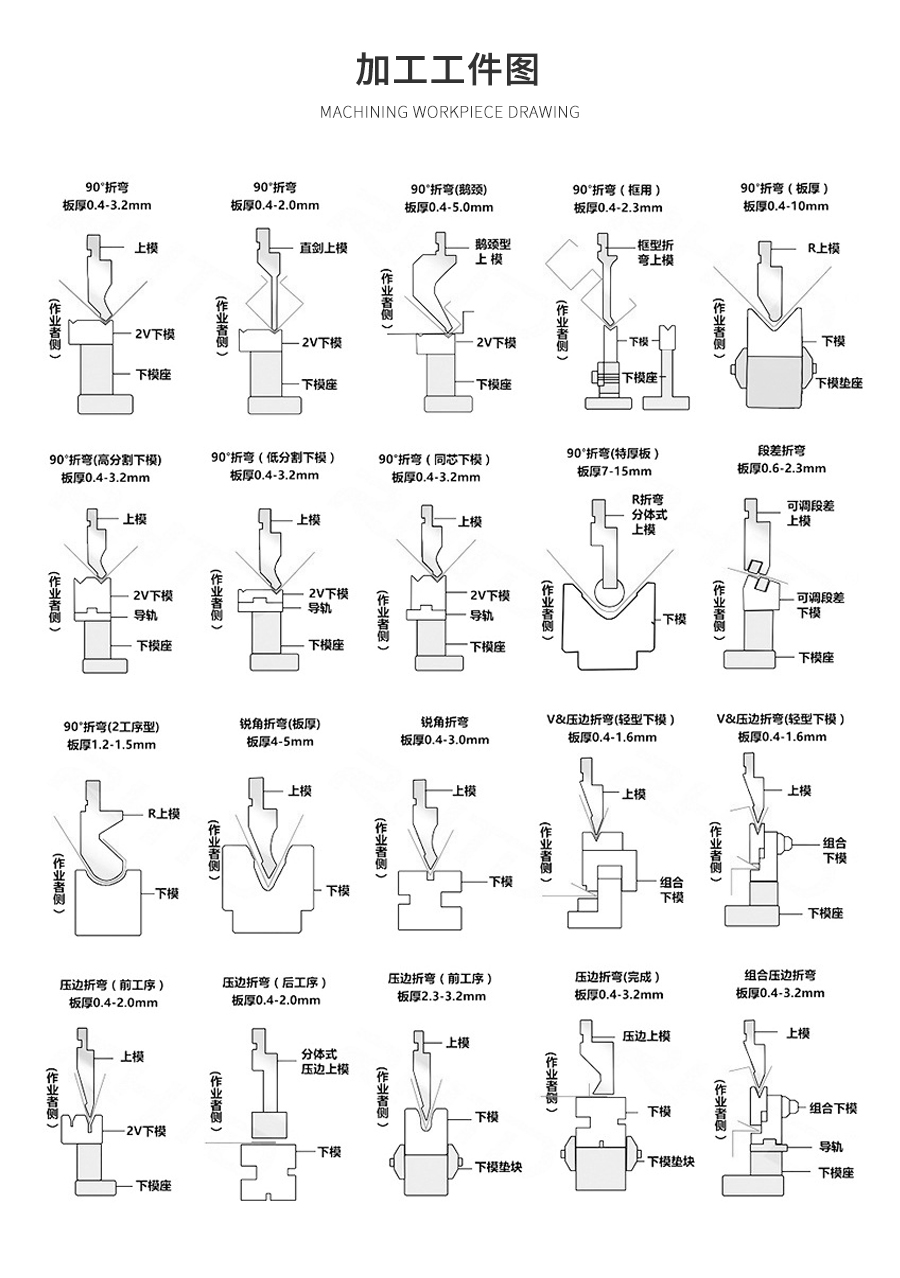 加工工件图

MACHINING WORKPIECE DRAWING

90°折弯
板厚0.4-3.2mm
上模
(作业者侧)
2V下模
下模座

90°折弯
板厚0.4-2.0mm
直剑上模
(作业者侧)
2V下模
下模座

90°折弯(鹅颈)
板厚0.4-5.0mm
鹅颈型上模
(作业者侧)
2V下模
下模座

90°折弯(框用)
板厚0.4-2.3mm
框型折弯上模
(作业者侧)
下模
下模座

90°折弯(板厚)
板厚0.4-10mm
R上模
(作业者侧)
下模
下模垫座

90°折弯(高分割下模)
板厚0.4-3.2mm
上模
(作业者侧)
2V下模
导轨
下模座

90°折弯(低分割下模)
板厚0.4-3.2mm
上模
(作业者侧)
2V下模
导轨
下模座

90°折弯(同芯下模)
板厚0.4-3.2mm
上模
(作业者侧)
2V下模
导轨
下模座

90°折弯(特厚板)
板厚7-15mm
R折弯分体式上模
(作业者侧)
下模

段差折弯
板厚0.6-2.3mm
可调段差上模
(作业者侧)
可调段差下模
下模座

90°折弯(2工序型)
板厚1.2-1.5mm
R上模
(作业者侧)
下模

锐角折弯(板厚)
板厚4-5mm
上模
(作业者侧)
下模

锐角折弯
板厚0.4-3.0mm
上模
(作业者侧)
下模

V&压边折弯(轻型下模)
板厚0.4-1.6mm
上模
(作业者侧)
组合下模

V&压边折弯(轻型下模)
板厚0.4-1.6mm
上模
(作业者侧)
组合下模
下模座

压边折弯(前工序)
板厚0.4-2.0mm
上模
(作业者侧)
2V下模
下模座

压边折弯(后工序)
板厚0.4-2.0mm
分体式压边上模
(作业者侧)
下模

压边折弯(前工序)
板厚2.3-3.2mm
上模
(作业者侧)
下模
下模垫块

压边折弯(完成)
板厚0.4-3.2mm
压边上模
(作业者侧)
下模
下模垫块

组合压边折弯
板厚0.4-3.2mm
上模
(作业者侧)
组合下模
导轨
下模座